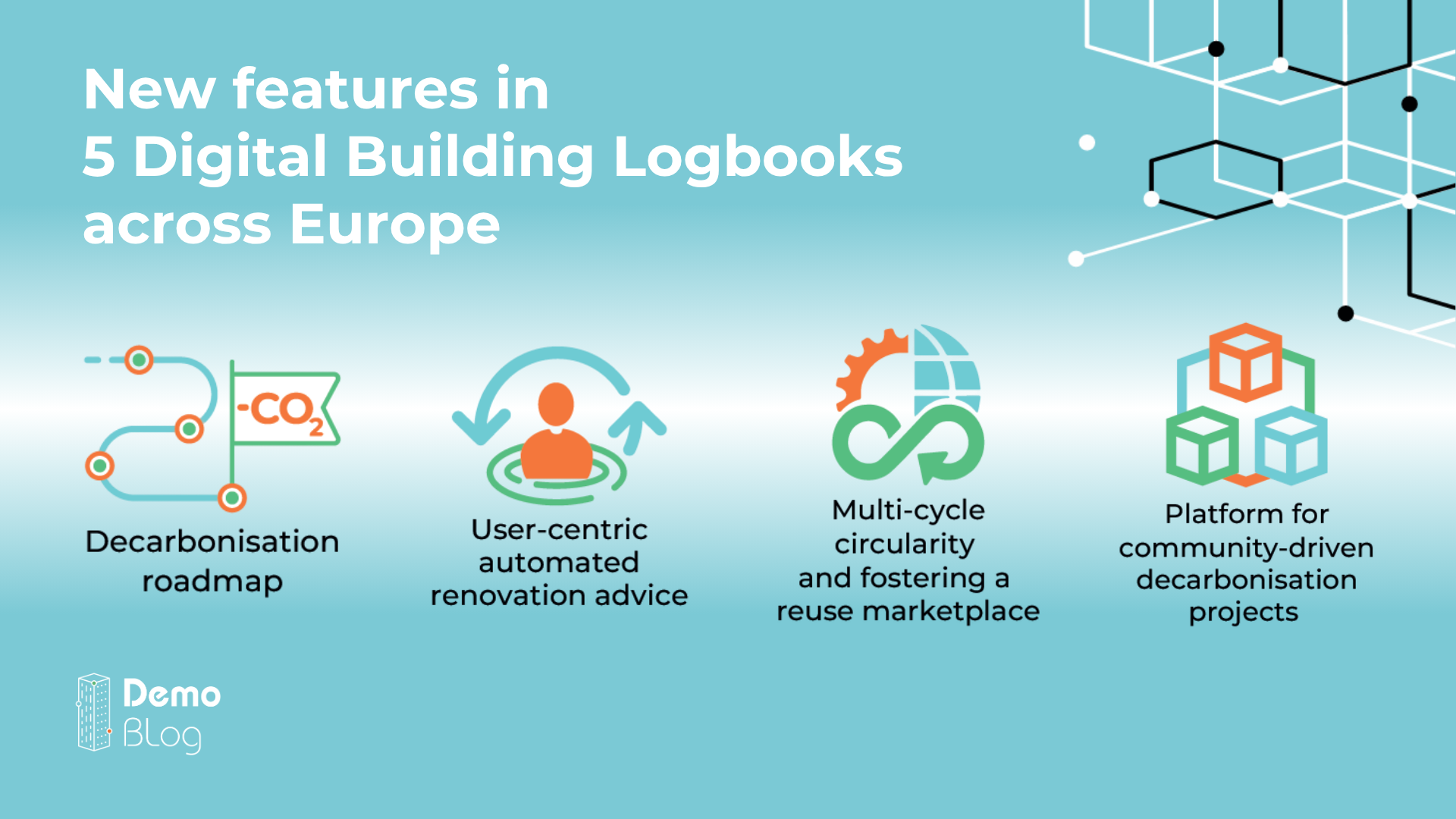 New features in 5 Digital Building Logbooks across Europe

$-CO_2$

Decarbonisation roadmap

User-centric automated renovation advice

Multi-cycle circularity and fostering a reuse marketplace

Platform for community-driven decarbonisation projects

Demo Blog